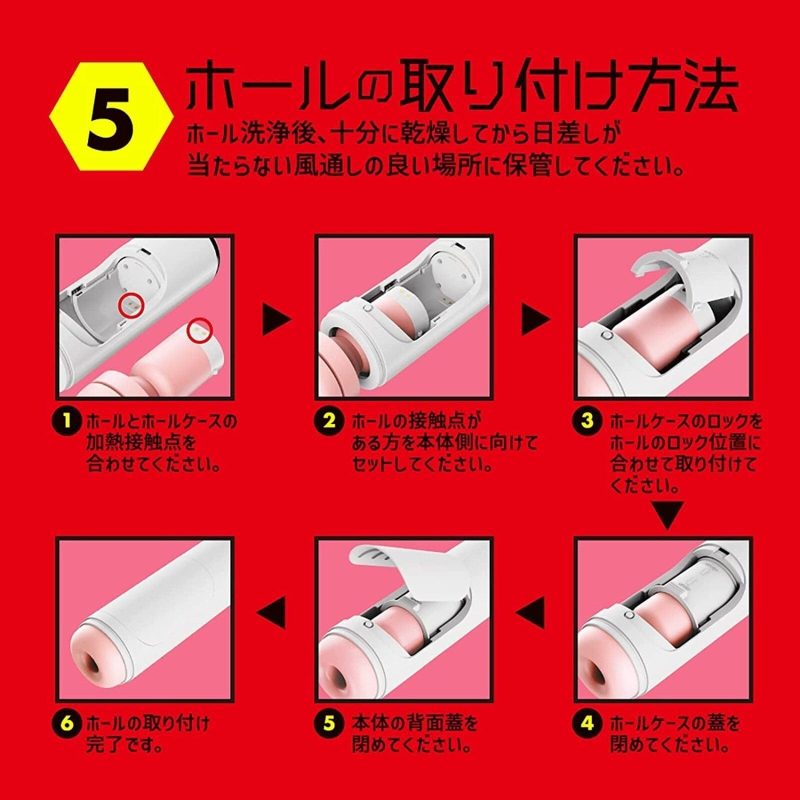 5 ホールの取り付け方法

ホール洗浄後、十分に乾燥してから日差しが当たらない風通しの良い場所に保管してください。

1 ホールとホールケースの加熱接触点を合わせてください。

2 ホールの接触点がある方を本体側に向けてセットしてください。

3 ホールケースのロックをホールのロック位置に合わせて取り付けてください。

4 ホールケースの蓋を閉めてください。

5 本体の背面蓋を閉めてください。

6 ホールの取り付け完了です。