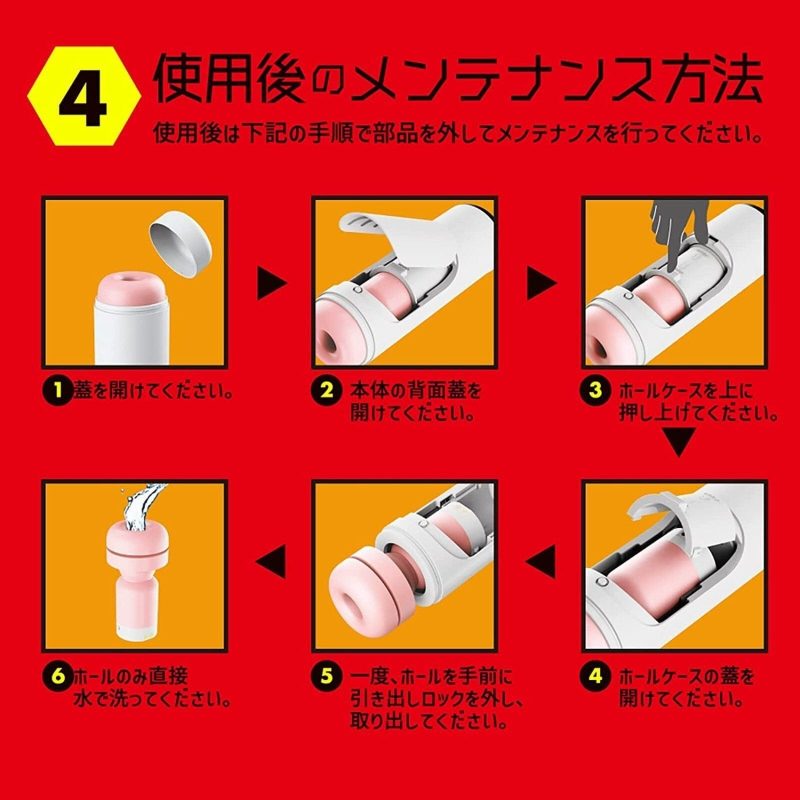 4 使用後のメンテナンス方法

使用後は下記の手順で部品を外してメンテナンスを行ってください。

1 蓋を開けてください。

2 本体の背面蓋を開けてください。

3 ホールケースを上に押し上げてください。

4 ホールケースの蓋を開けてください。

5 一度、ホールを手前に引き出しロックを外し、取り出してください。

6 ホールのみ直接水で洗ってください。