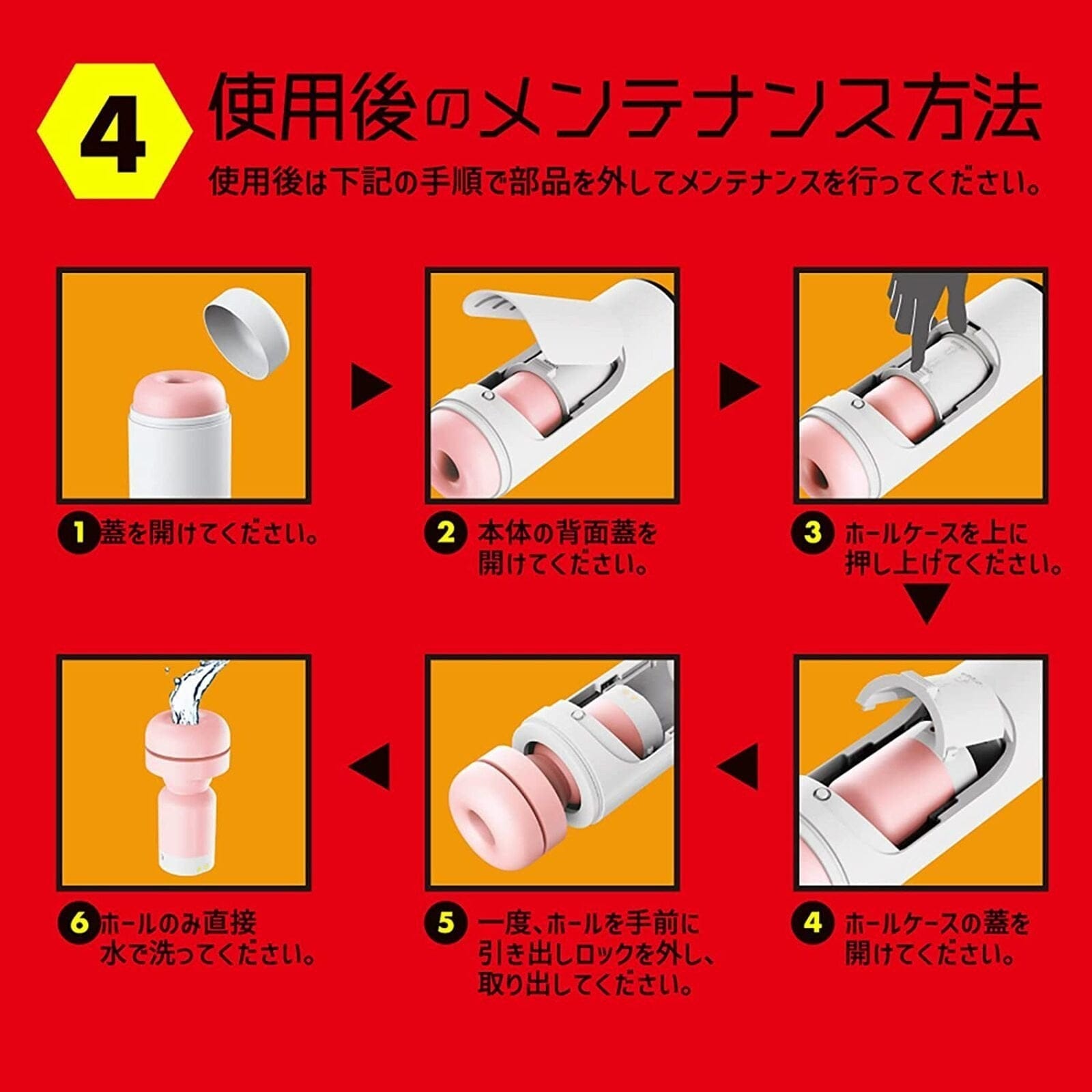 4 使用後のメンテナンス方法

使用後は下記の手順で部品を外してメンテナンスを行ってください。

1 蓋を開けてください。

2 本体の背面蓋を開けてください。

3 ホールケースを上に押し上げてください。

4 ホールケースの蓋を開けてください。

5 一度、ホールを手前に引き出しロックを外し、取り出してください。

6 ホールのみ直接水で洗ってください。