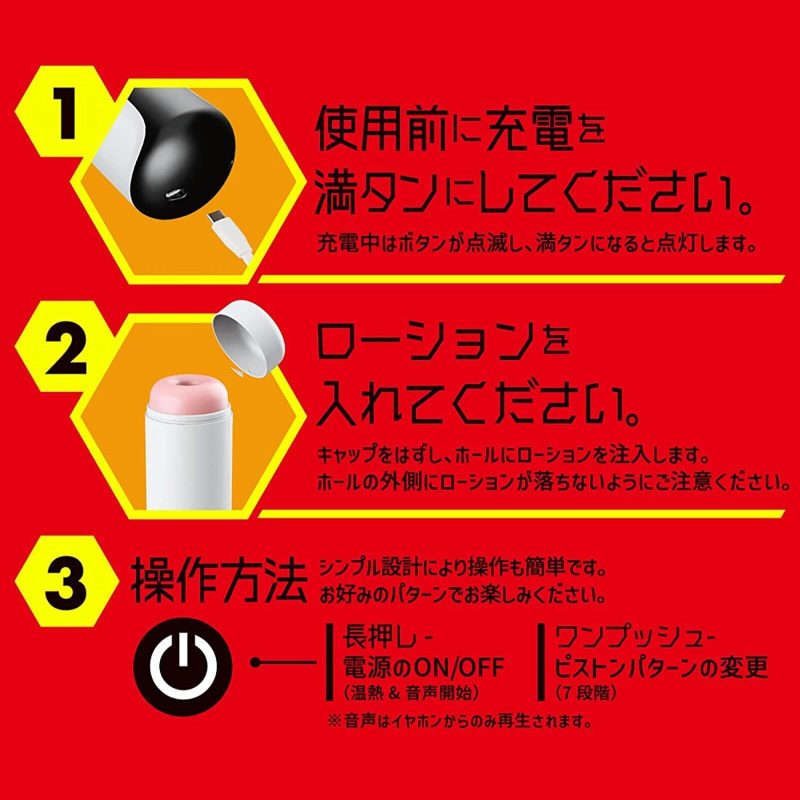 1

使用前に充電を満タンにしてください。

充電中はボタンが点滅し、満タンになると点灯します。

2

ローションを入れてください。

キャップをはずし、ホールにローションを注入します。
ホールの外側にローションが落ちないようにご注意ください。

3

操作方法

シンプル設計により操作も簡単です。
お好みのパターンでお楽しみください。

長押し-
電源のON/OFF
(温熱 & 音声開始)

ワンプッシュ-
ピストンパターンの変更
(7 段階)

※音声はイヤホンからのみ再生されます。